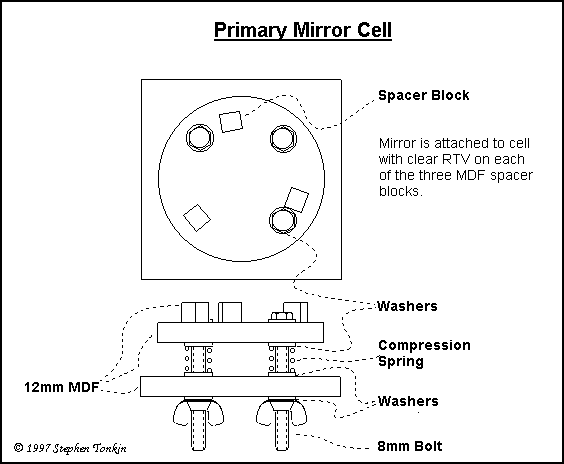 Primary Mirror Cell

Spacer Block

Mirror is attached to cell with clear RTV on each of the three MDF spacer blocks.

Washers

Compression Spring

12mm MDF

Washers

8mm Bolt

© 1997 Stephen Tonkin